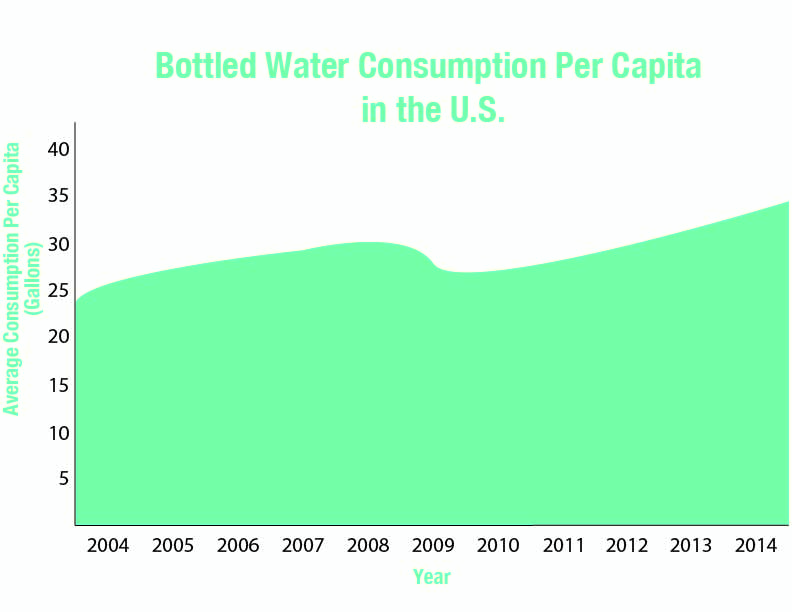 Bottled Water Consumption Per Capita in the U.S.

Average Consumption Per Capita (Gallons)

40
35
30
25
20
15
10
5

2004 2005 2006 2007 2008 2009 2010 2011 2012 2013 2014

Year