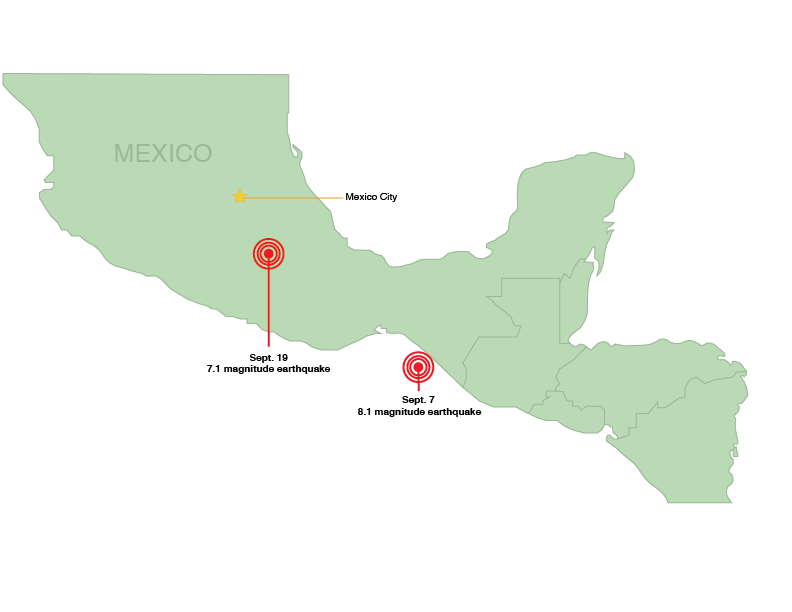 MEXICO

Mexico City

Sept. 19
7.1 magnitude earthquake

Sept. 7
8.1 magnitude earthquake